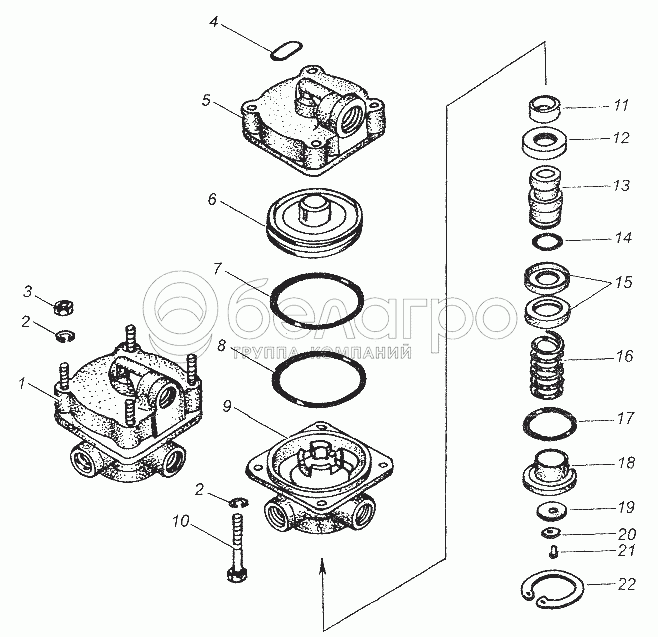 4
5
6
7
8
9
3
2
1
2
10
11
12
13
14
15
16
17
18
19
20
21
22
белагро
ГРУППА КОМПАНИЙ